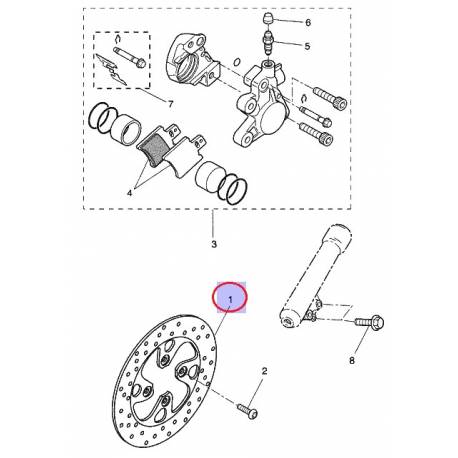 6
5
7
4
3
1
8
2