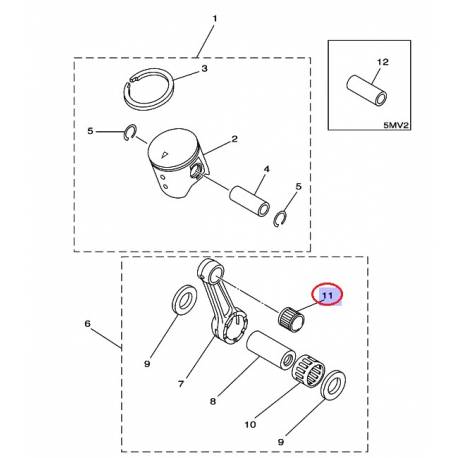 1
3
5
2
4
5
12
5MV2
11
6
9
7
8
10
9