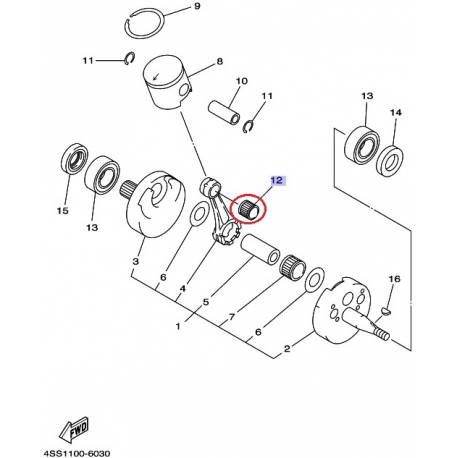 9
11
8
10
11
13
14
12
15
13
3
6
4
5
1
7
6
2
16
FWD
4SS1100-6030