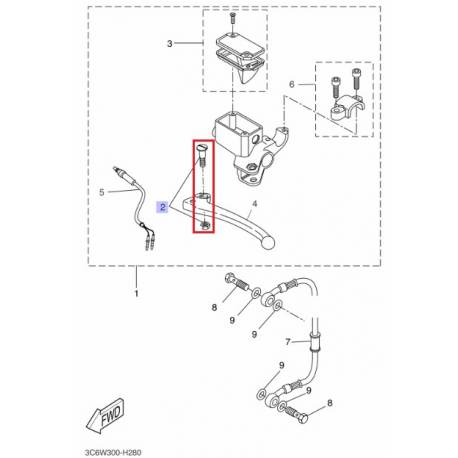 3
6
5
2
4
1
8
9
9
7
9
9
8
FWD
3C6W300-H280