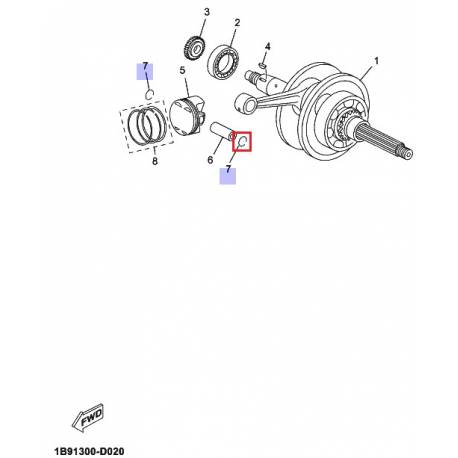 3
2
4
1
7
5
8
6
7
FWD
1B91300-D020