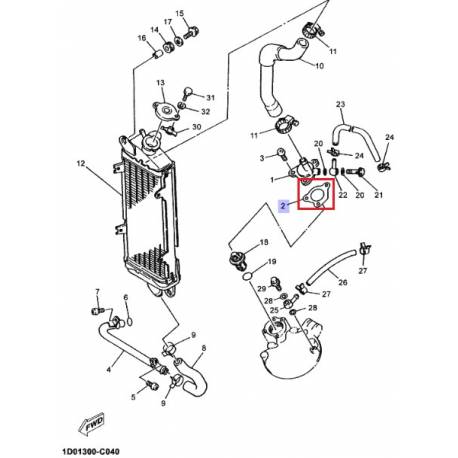 15
17
14
16
11
10
13
31
32
30
23
11
20
24
24
3
12
1
22
20
21
2
18
19
27
26
29
27
28
25
28
7
6
9
8
4
5
9
FWD
1D01300-C040