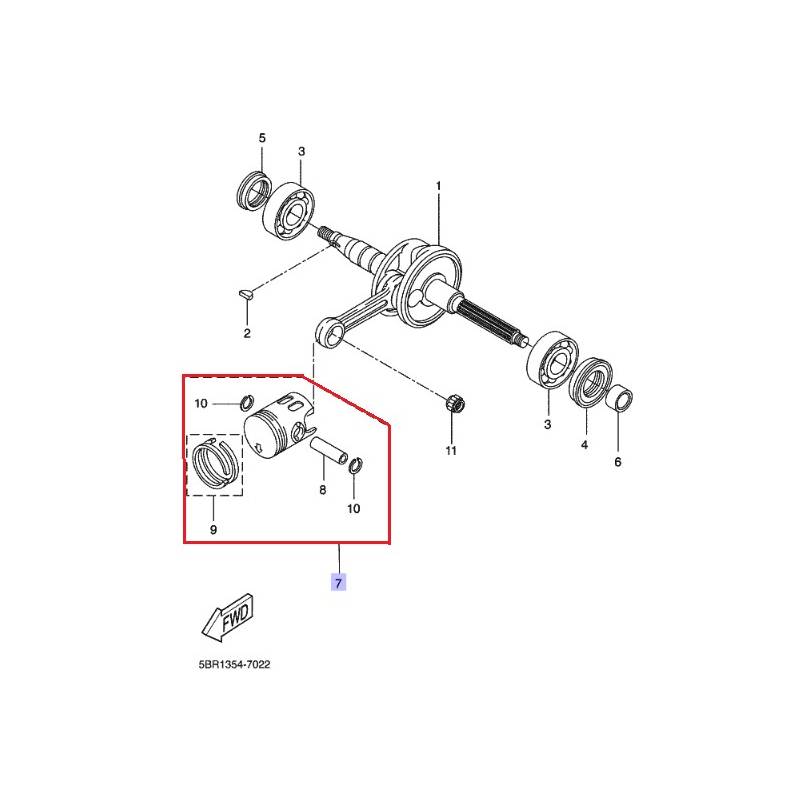 5
3
1
2
10
9
8
10
11
3
4
6
7
FWD
5BR1354-7022