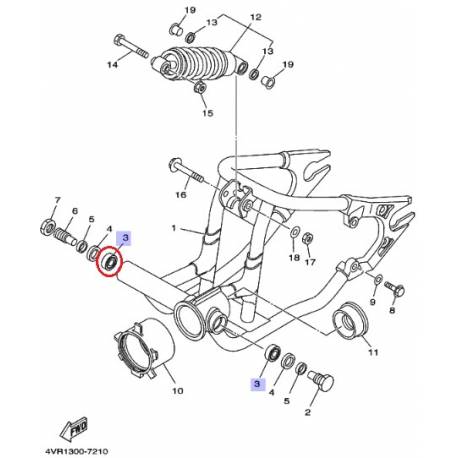 19
13
12
13
19
14
15
16
7
6
5
4
3
1
18
17
9
8
11
10
3
4
5
2
FWD
4VR1300-7210