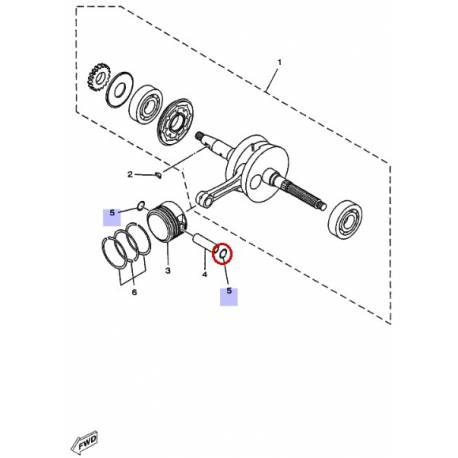 1
2
5
3
4
5
6
FWD