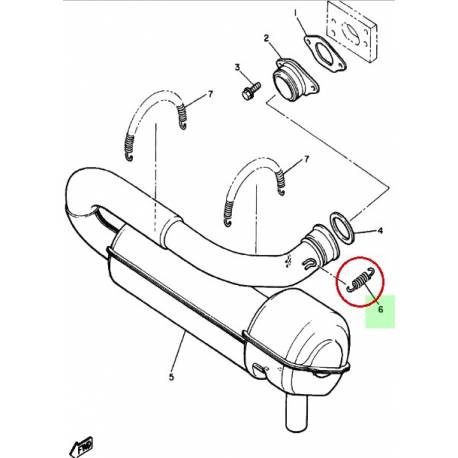 1
2
3
7
7
4
6
5
FWD