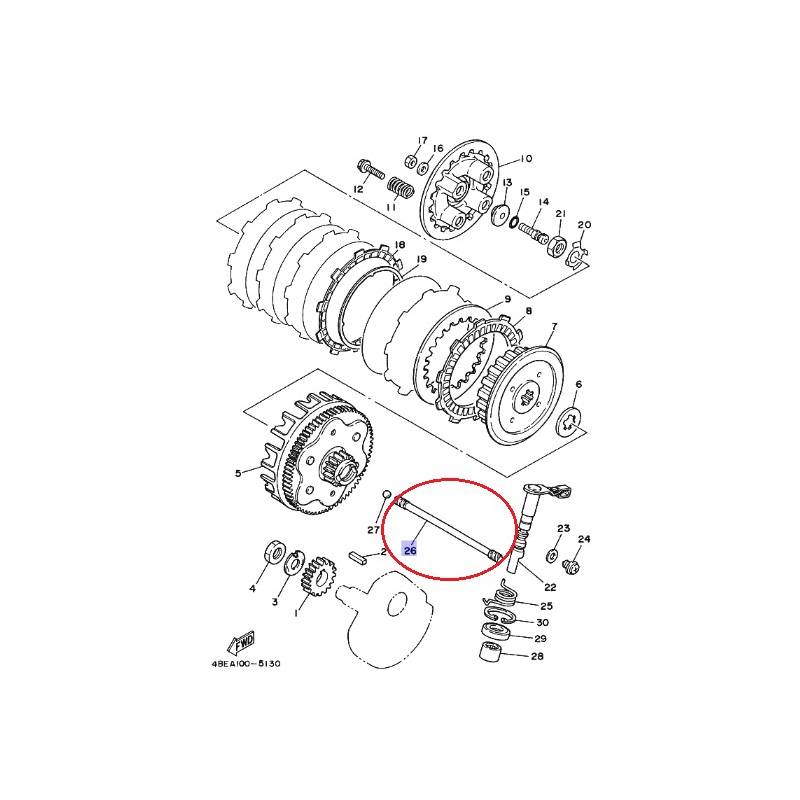 17
16
10
12
11
13
15
14
21
20
18
19
9
8
7
6
5
27
26
2
23
24
22
4
3
1
25
30
29
28
FWD
4BEA100-5130