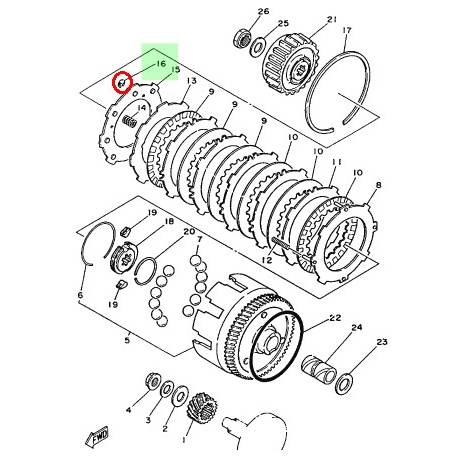 26
25
21
17
16
15
13
14
9
9
9
10
10
11
10
8
19
18
20
7
12
6
19
5
22
24
23
4
3
2
1
FWD