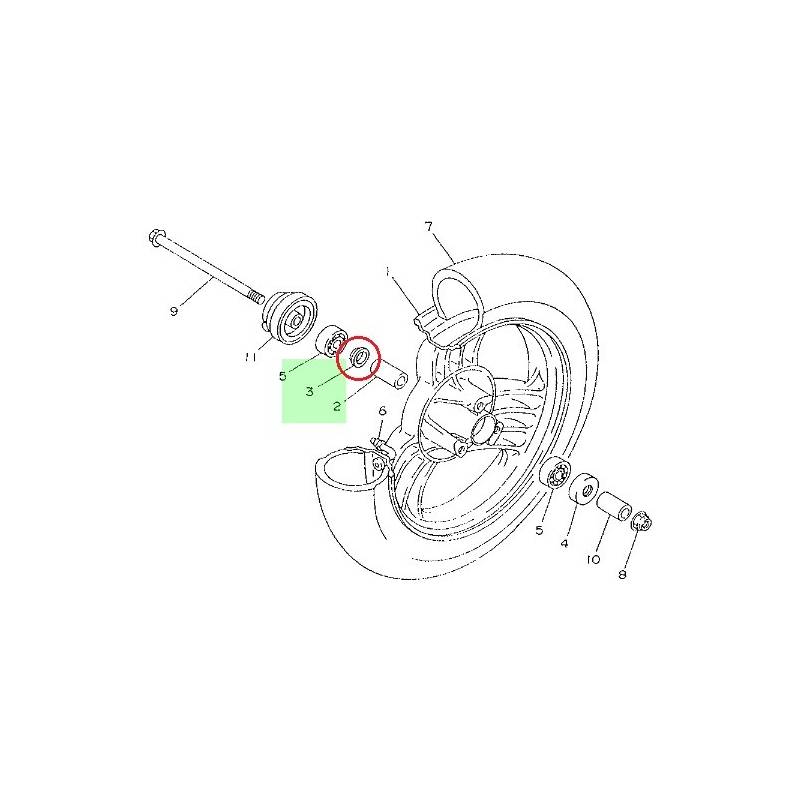 7
1
9
11
5
3
2
6
5
4
10
8