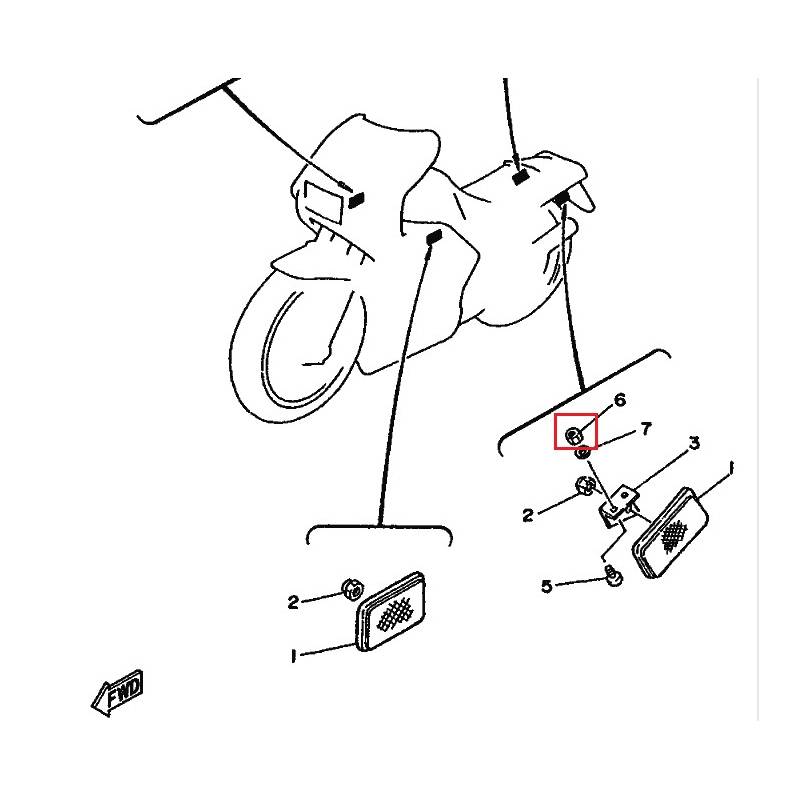 6
7
3
1
2
5
2
1
FWD