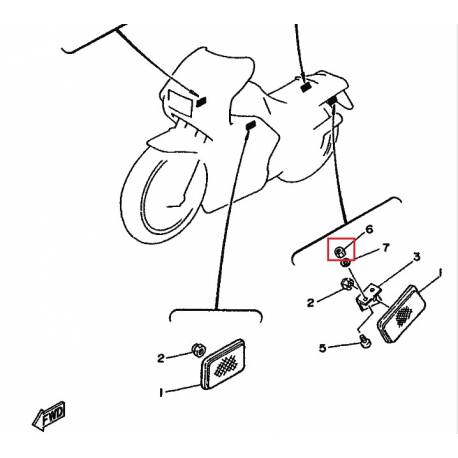 6
7
3
1
2
5
2
1
FWD